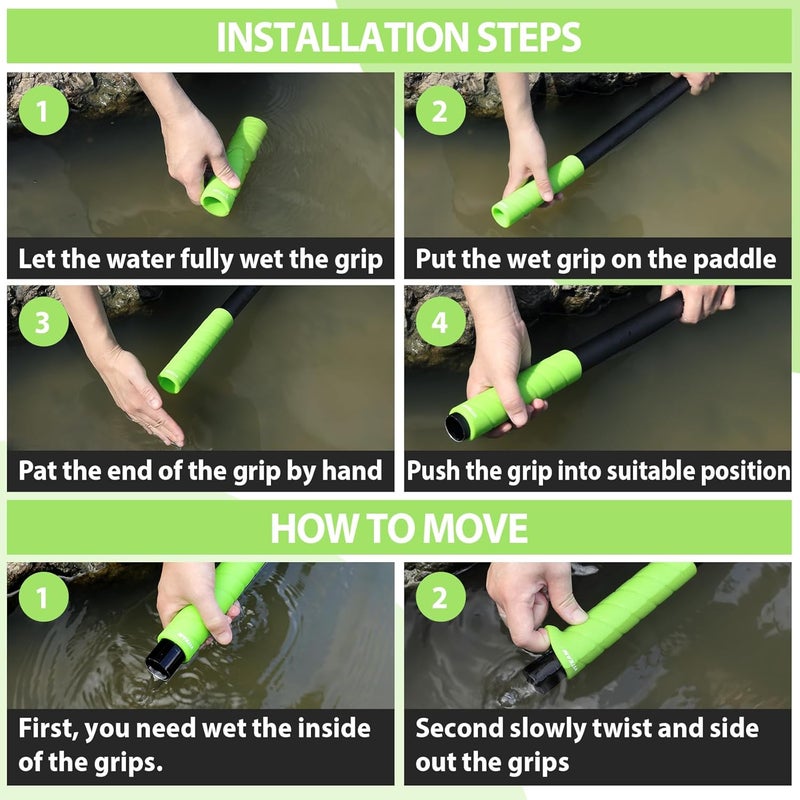 INSTALLATION STEPS

1

Let the water fully wet the grip

2

Put the wet grip on the paddle

3

Pat the end of the grip by hand

4

Push the grip into suitable position

HOW TO MOVE

1

First, you need wet the inside of the grips.

2

Second slowly twist and side out the grips